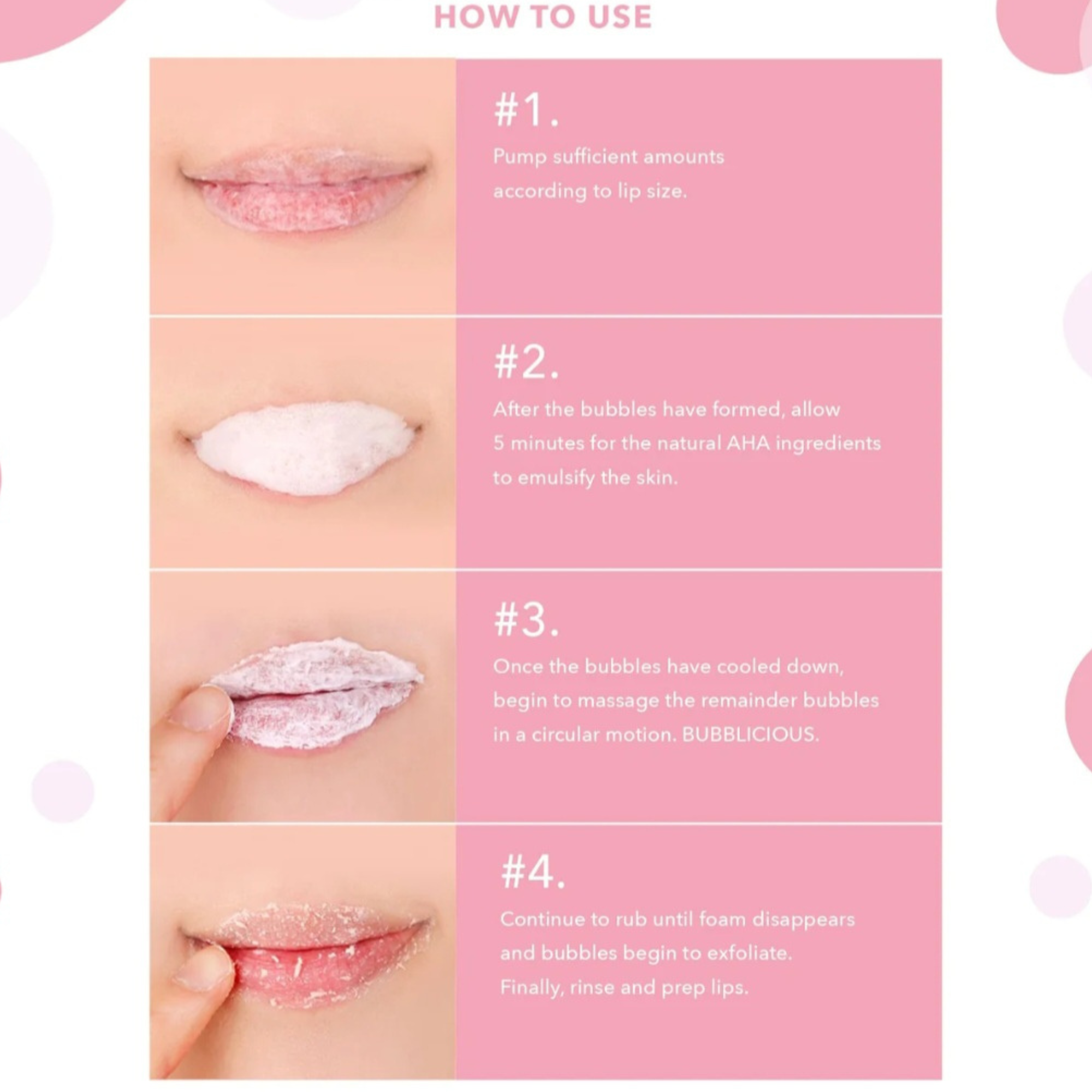 HOW TO USE

#1.

Pump sufficient amounts according to lip size.

#2.

After the bubbles have formed, allow 5 minutes for the natural AHA ingredients to emulsify the skin.

#3.

Once the bubbles have cooled down, begin to massage the remainder bubbles in a circular motion. BUBBLICIOUS.

#4.

Continue to rub until foam disappears and bubbles begin to exfoliate. Finally, rinse and prep lips.