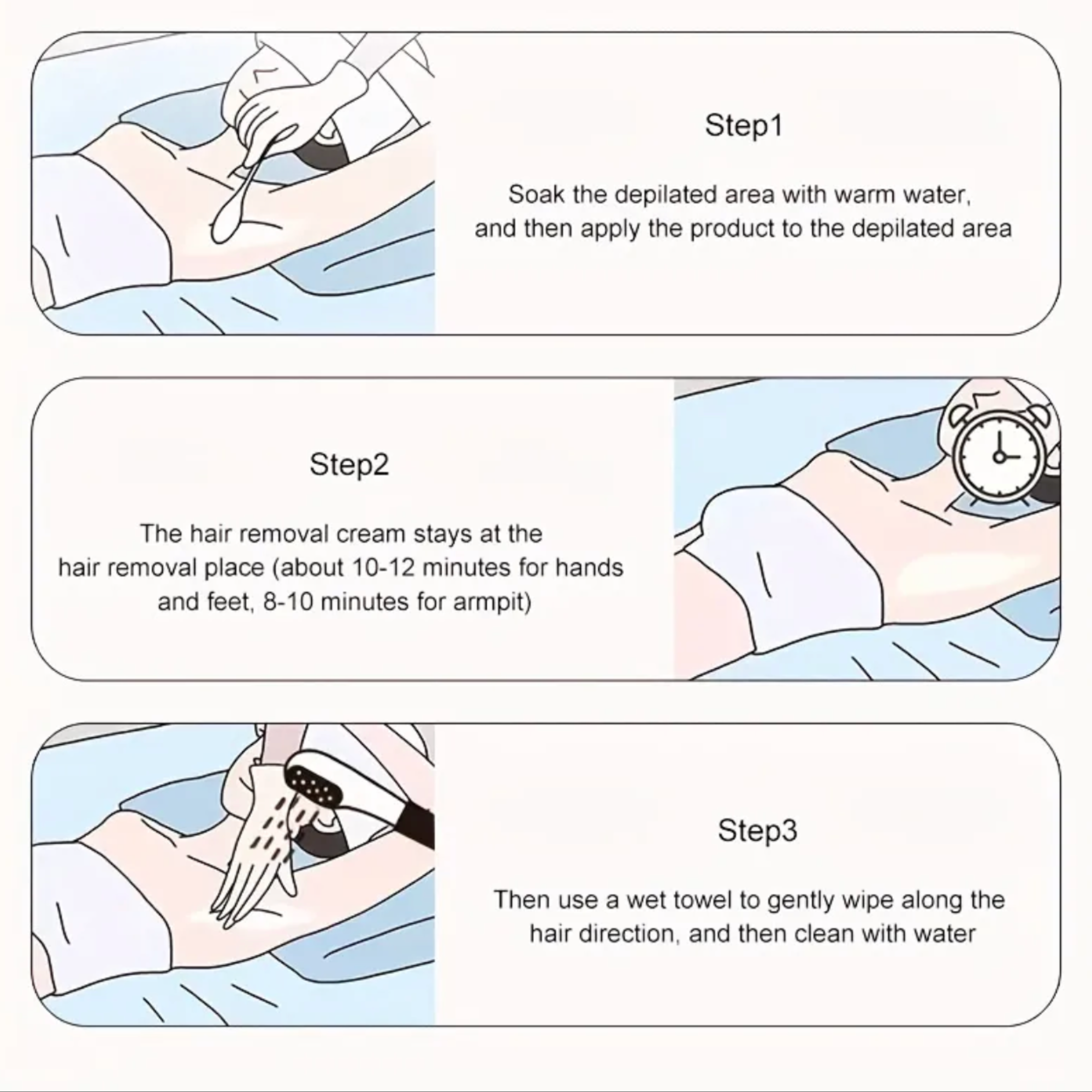 Step1

Soak the depilated area with warm water, and then apply the product to the depilated area

Step2

The hair removal cream stays at the hair removal place (about 10-12 minutes for hands and feet, 8-10 minutes for armpit)

Step3

Then use a wet towel to gently wipe along the hair direction, and then clean with water